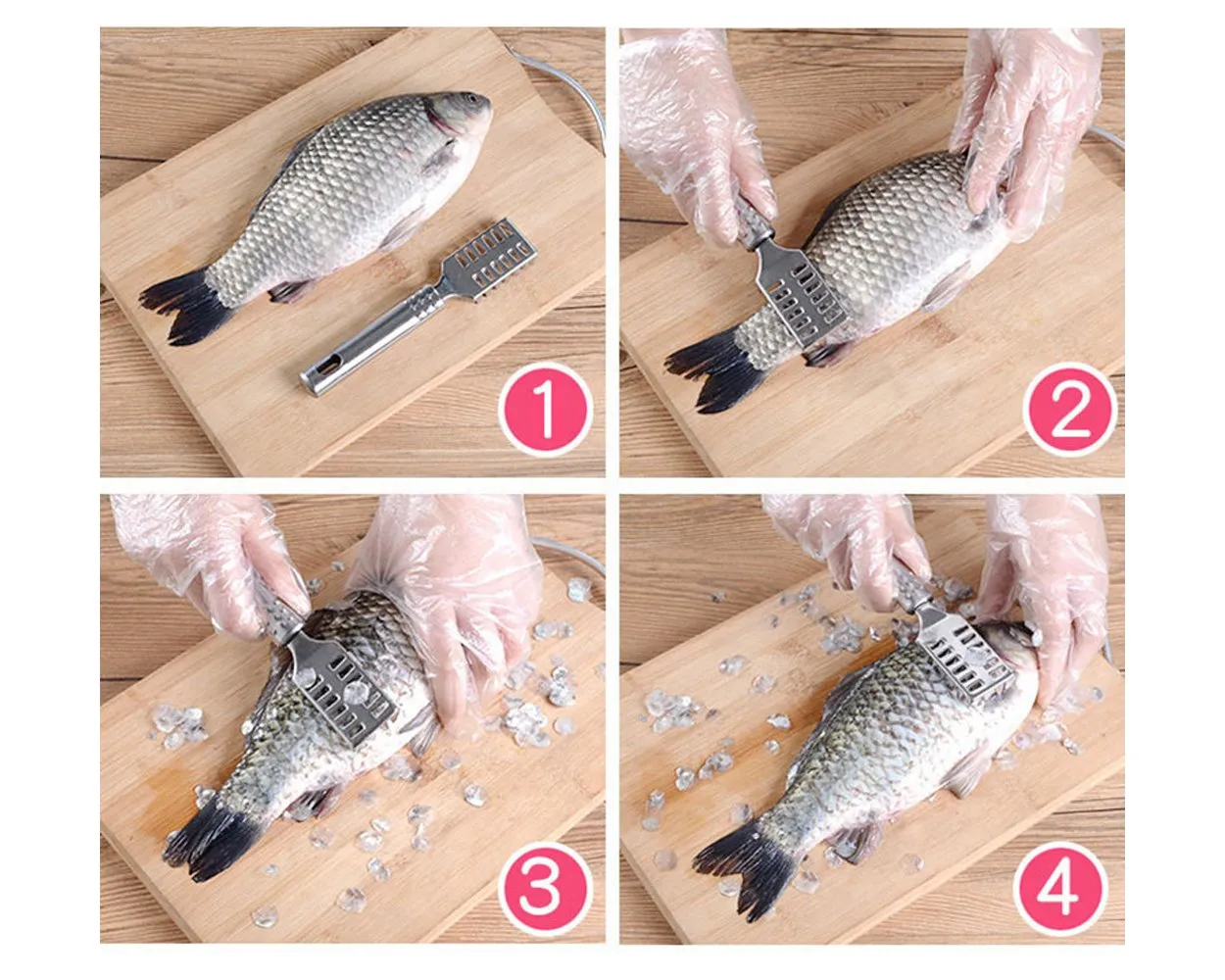 1
2
3
4